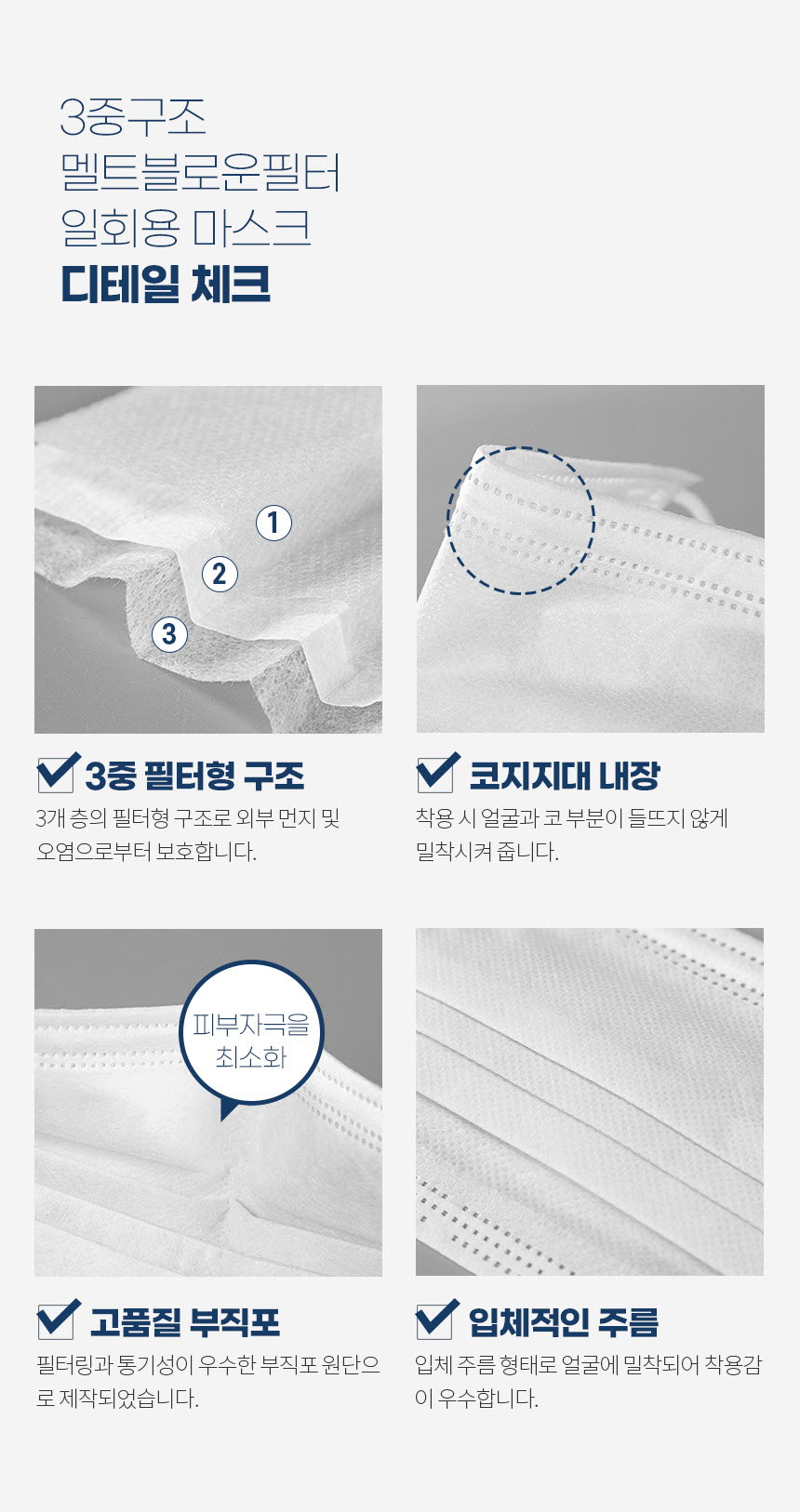 3중구조
멜트블로운필터
일회용 마스크
디테일 체크

1
2
3

3중 필터형 구조
3개 층의 필터형 구조로 외부 먼지 및 오염으로부터 보호합니다.

코지지대 내장
착용 시 얼굴과 코 부분이 들뜨지 않게 밀착시켜 줍니다.

피부자극을 최소화

고품질 부직포
필터링과 통기성이 우수한 부직포 원단으로 제작되었습니다.

입체적인 주름
입체 주름 형태로 얼굴에 밀착되어 착용감이 우수합니다.