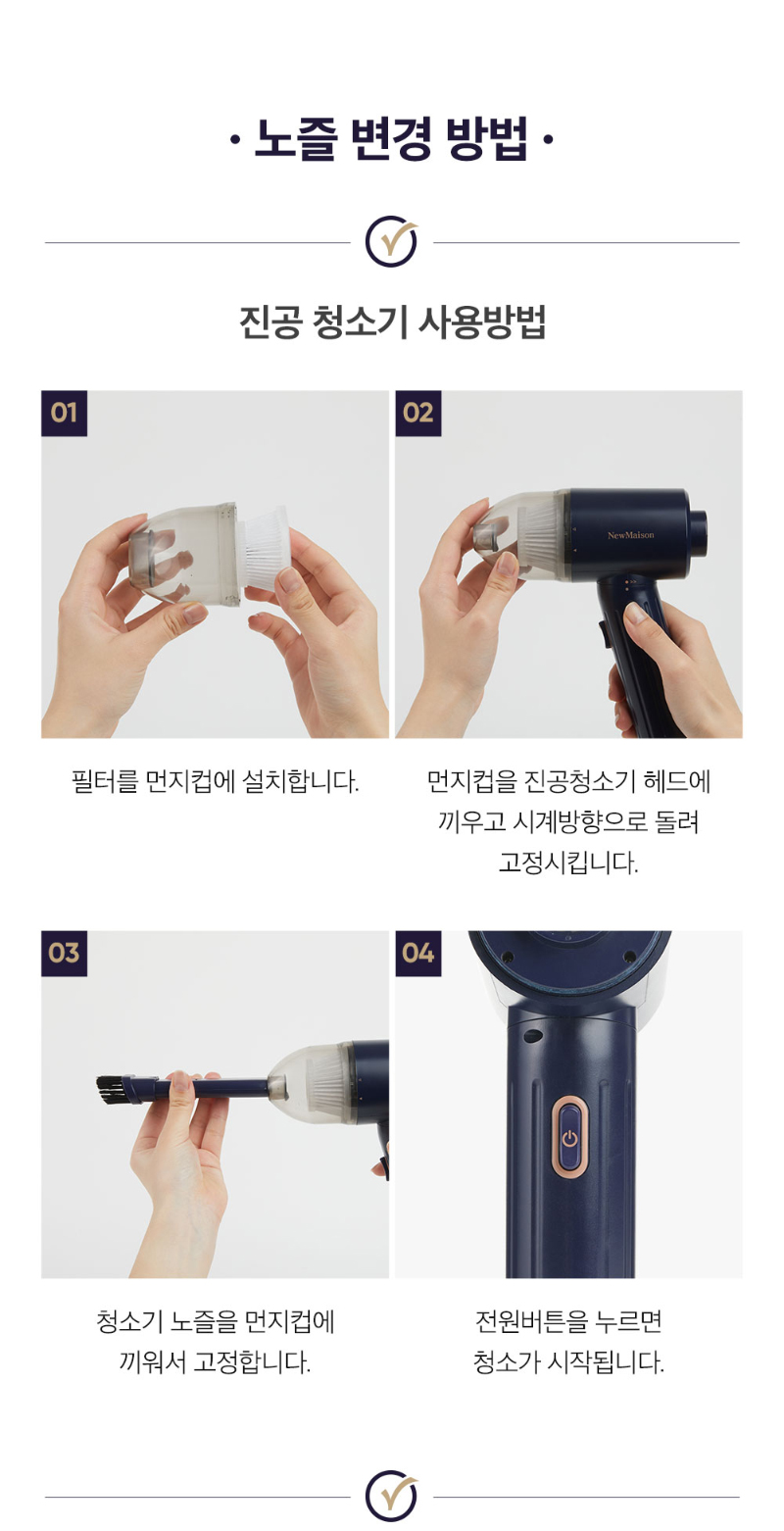 · 노즐 변경 방법 ·

진공 청소기 사용방법

01

필터를 먼지컵에 설치합니다.

02

NewMaison

먼지컵을 진공청소기 헤드에 끼우고 시계방향으로 돌려 고정시킵니다.

03

청소기 노즐을 먼지컵에 끼워서 고정합니다.

04

전원버튼을 누르면 청소가 시작됩니다.