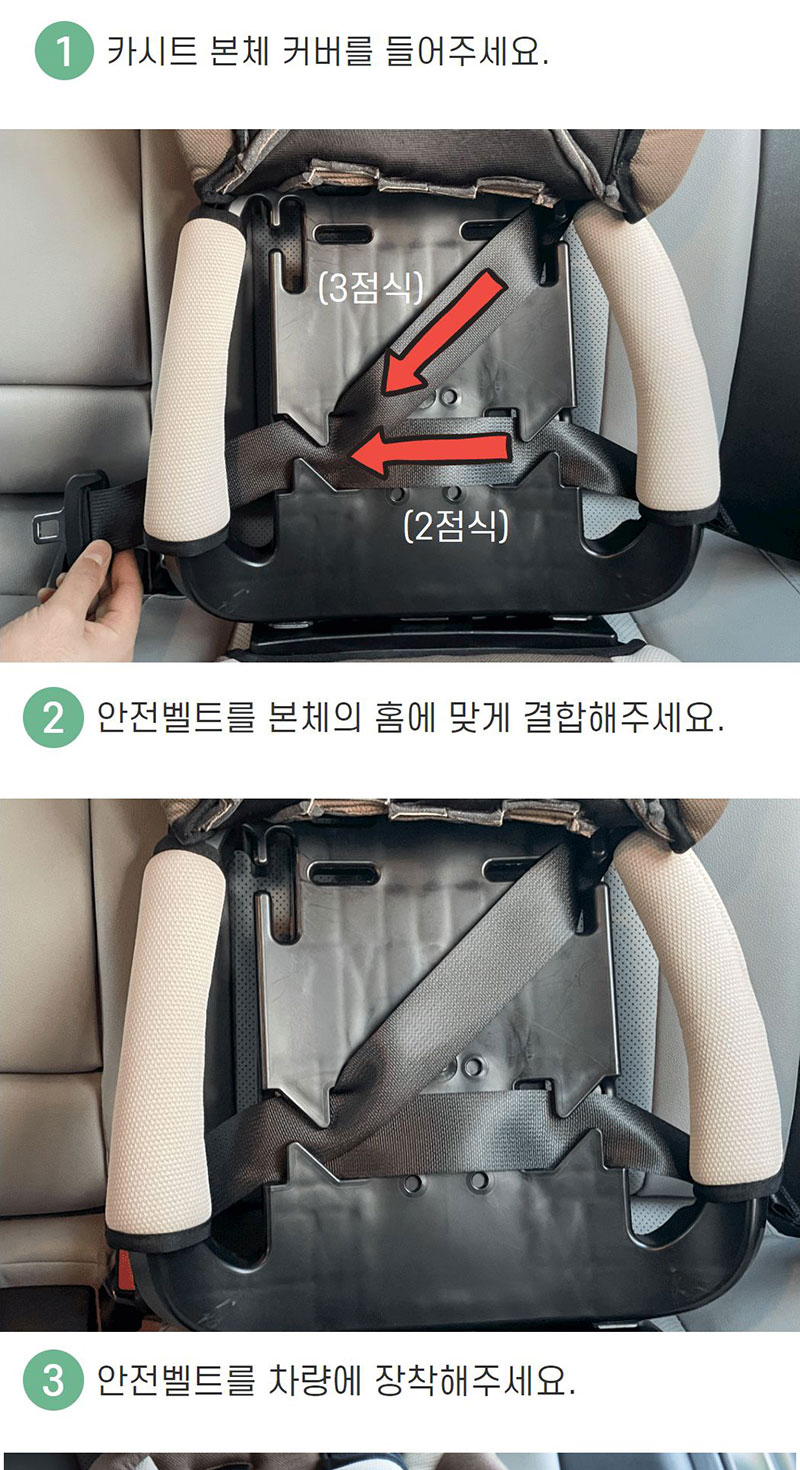 1 카시트 본체 커버를 들어주세요.

(3점식)

(2점식)

2 안전벨트를 본체의 홈에 맞게 결합해주세요.

3 안전벨트를 차량에 장착해주세요.