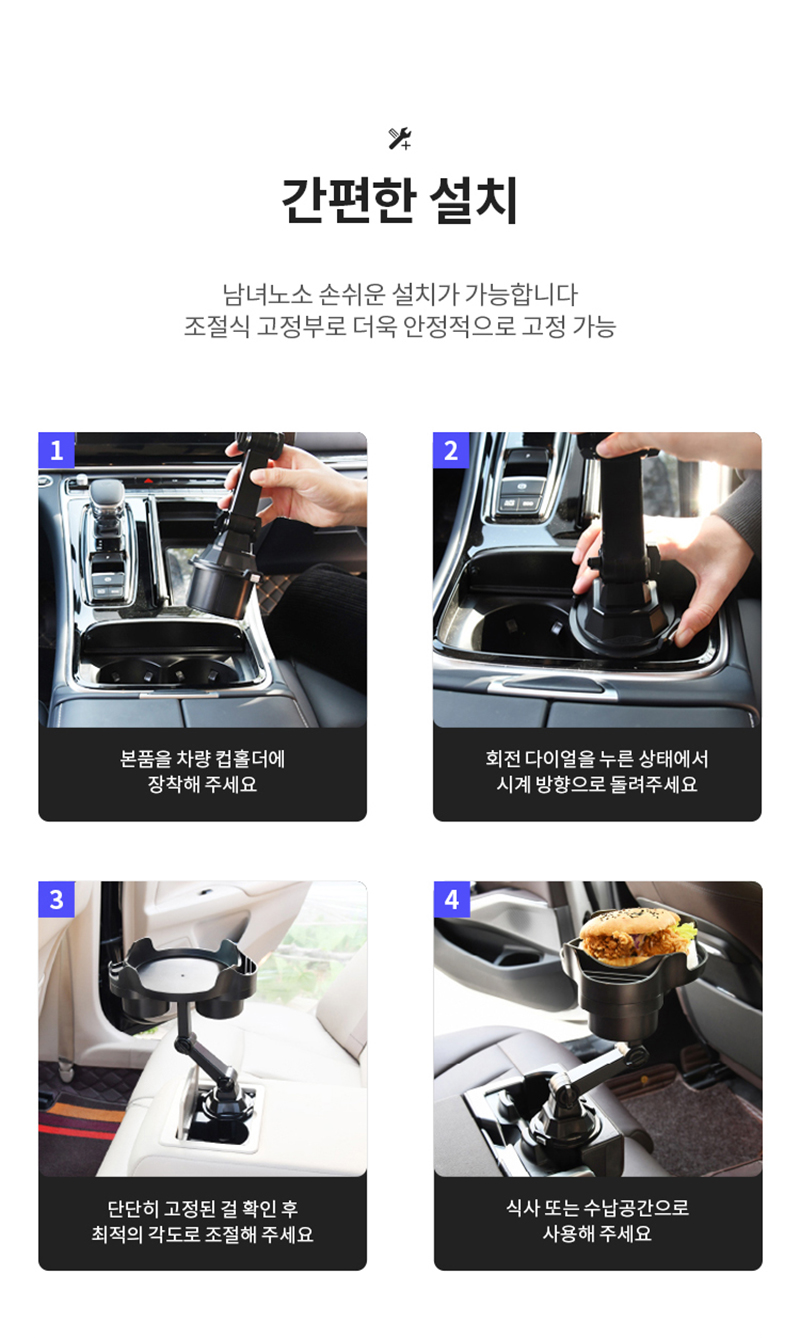 간편한 설치

남녀노소 손쉬운 설치가 가능합니다
조절식 고정부로 더욱 안정적으로 고정 가능

1

본품을 차량 컵홀더에
장착해 주세요

2

회전 다이얼을 누른 상태에서
시계 방향으로 돌려주세요

3

단단히 고정된 걸 확인 후
최적의 각도로 조절해 주세요

4

식사 또는 수납공간으로
사용해 주세요