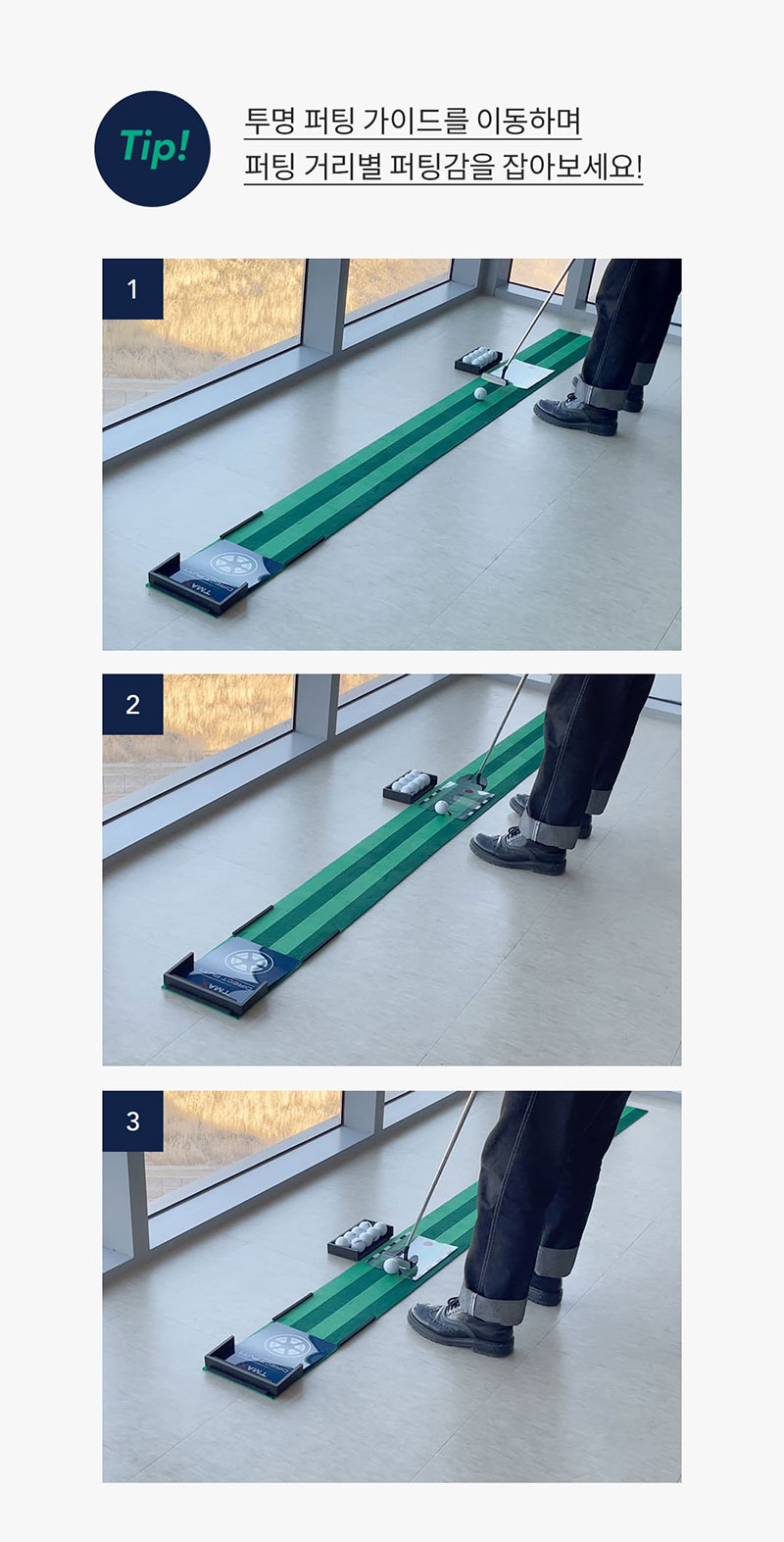 Tip!

투명 퍼팅 가이드를 이동하며
퍼팅 거리별 퍼팅감을 잡아보세요!

1

TMA

2

TMA

3

TMA