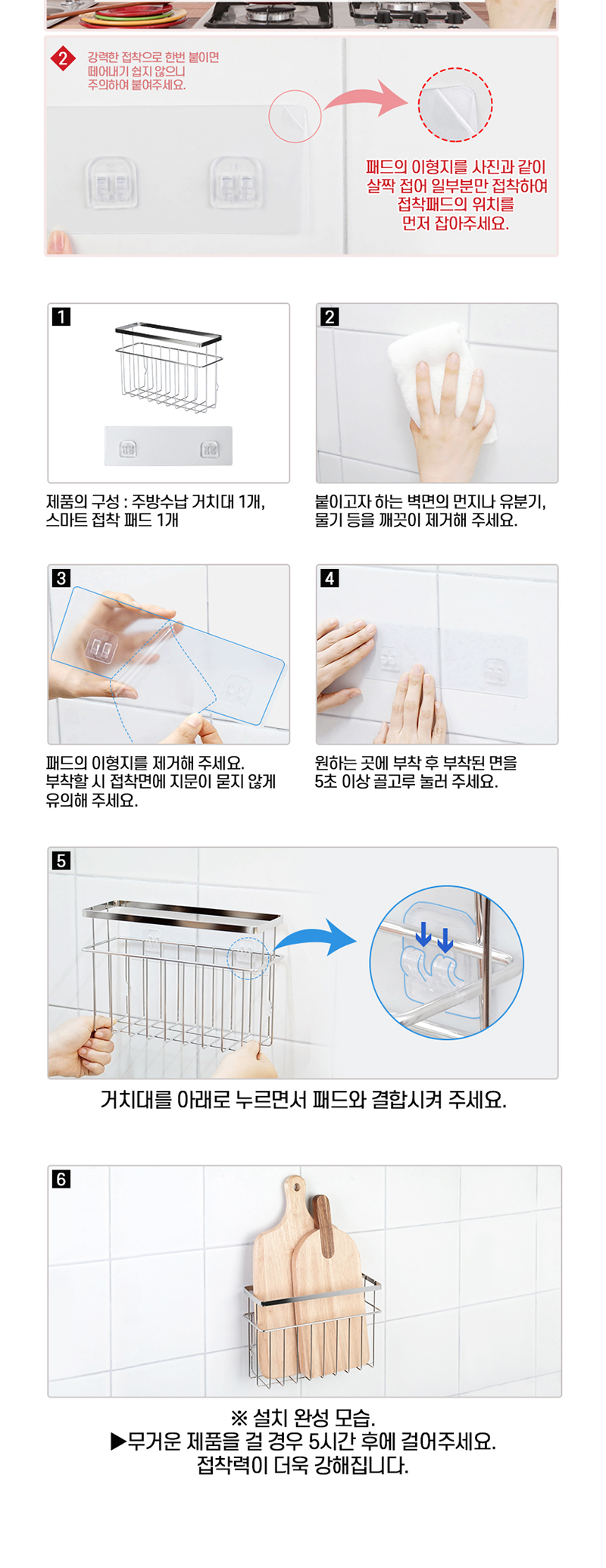 2 강력한 접착으로 한번 붙이면 떼어내기 쉽지 않으니 주의하여 붙여주세요.

패드의 이형지를 사진과 같이 살짝 접어 일부분만 접착하여 접착패드의 위치를 먼저 잡아주세요.

1

제품의 구성 : 주방수납 거치대 1개, 스마트 접착 패드 1개

2

붙이고자 하는 벽면의 먼지나 유분기, 물기 등을 깨끗이 제거해 주세요.

3

패드의 이형지를 제거해 주세요. 부착할 시 접착면에 지문이 묻지 않게 유의해 주세요.

4

원하는 곳에 부착 후 부착된 면을 5초 이상 골고루 눌러 주세요.

5

거치대를 아래로 누르면서 패드와 결합시켜 주세요.

6

※ 설치 완성 모습.
▶무거운 제품을 걸 경우 5시간 후에 걸어주세요.
접착력이 더욱 강해집니다.