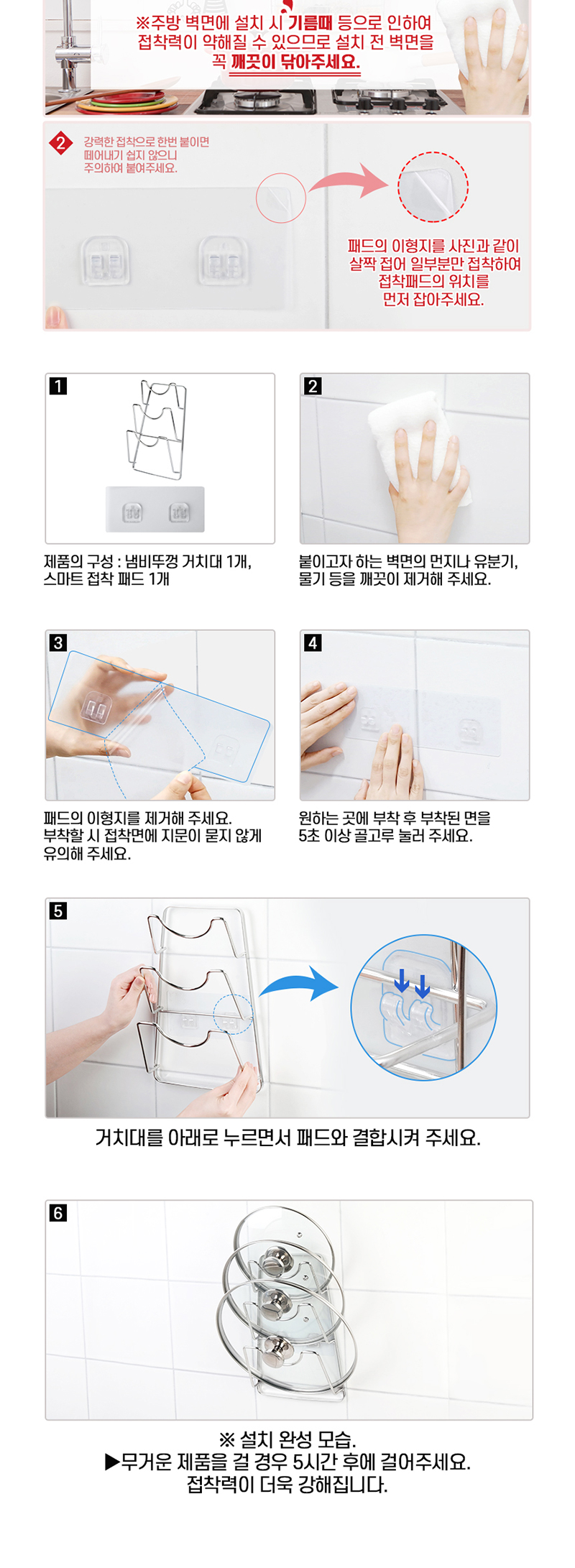 ※주방 벽면에 설치 시 기름때 등으로 인하여 접착력이 약해질 수 있으므로 설치 전 벽면을 꼭 깨끗이 닦아주세요.

2 강력한 접착으로 한번 붙이면 떼어내기 쉽지 않으니 주의하여 붙여주세요.

패드의 이형지를 사진과 같이 살짝 접어 일부분만 접착하여 접착패드의 위치를 먼저 잡아주세요.

1

제품의 구성 : 냄비뚜껑 거치대 1개, 스마트 접착 패드 1개

2

붙이고자 하는 벽면의 먼지나 유분기, 물기 등을 깨끗이 제거해 주세요.

3

패드의 이형지를 제거해 주세요. 부착할 시 접착면에 지문이 묻지 않게 유의해 주세요.

4

원하는 곳에 부착 후 부착된 면을 5초 이상 골고루 눌러 주세요.

5

거치대를 아래로 누르면서 패드와 결합시켜 주세요.

6

※ 설치 완성 모습.
▶무거운 제품을 걸 경우 5시간 후에 걸어주세요.
접착력이 더욱 강해집니다.