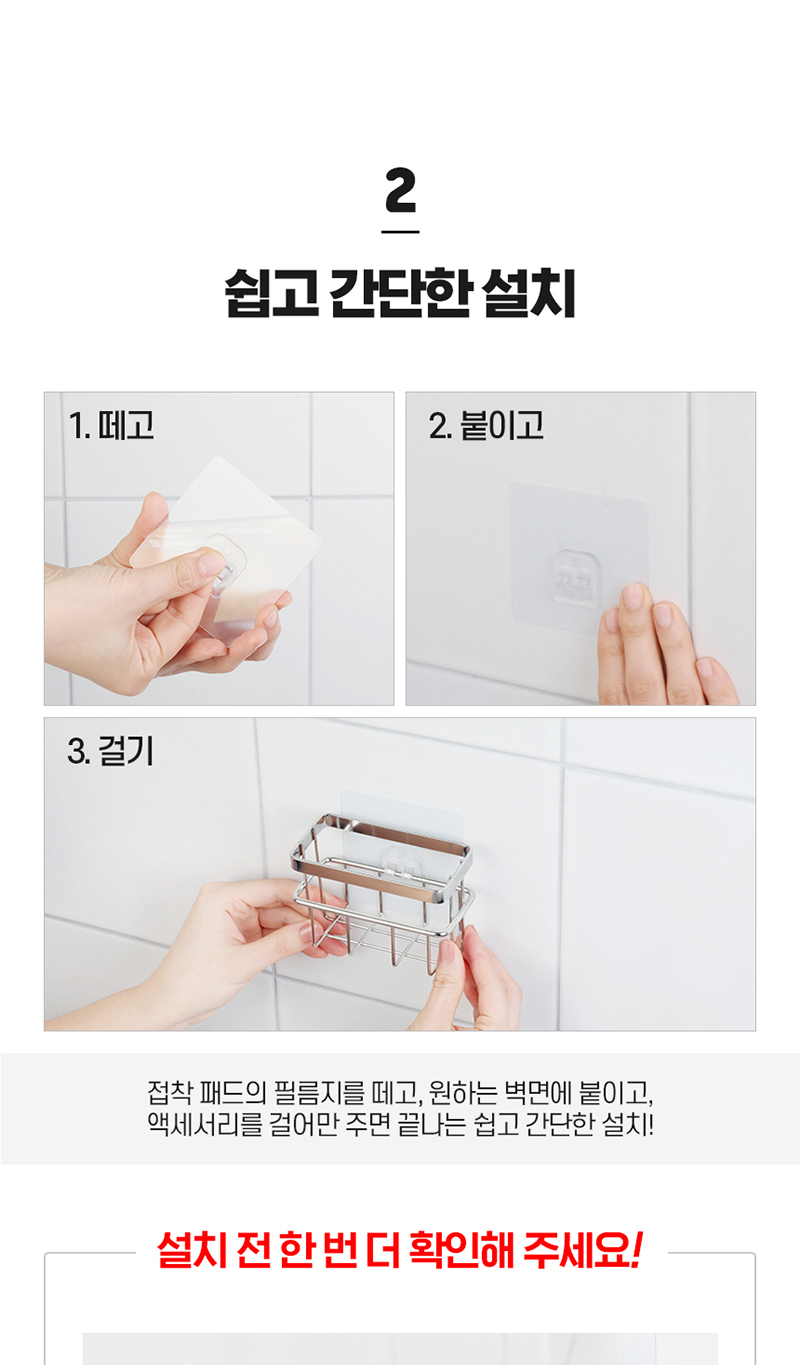 2

쉽고 간단한 설치

1. 떼고

2. 붙이고

3. 걸기

접착 패드의 필름지를 떼고, 원하는 벽면에 붙이고,
액세서리를 걸어만 주면 끝나는 쉽고 간단한 설치!

설치 전 한 번 더 확인해 주세요!