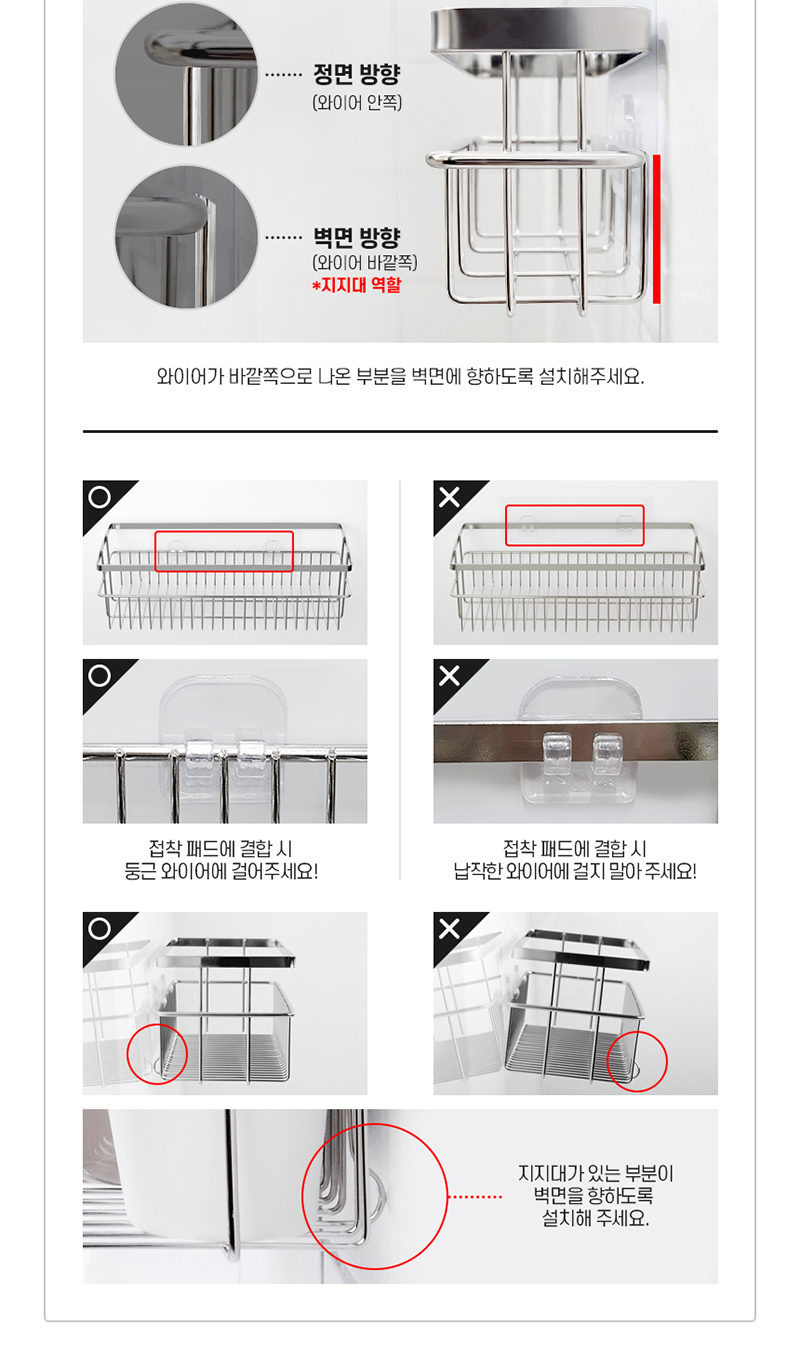 정면 방향
(와이어 안쪽)

벽면 방향
(와이어 바깥쪽)
*지지대 역할

와이어가 바깥쪽으로 나온 부분을 벽면에 향하도록 설치해주세요.

접착 패드에 결합 시
둥근 와이어에 걸어주세요!

접착 패드에 결합 시
납작한 와이어에 걸지 말아 주세요!

지지대가 있는 부분이
벽면을 향하도록
설치해 주세요.