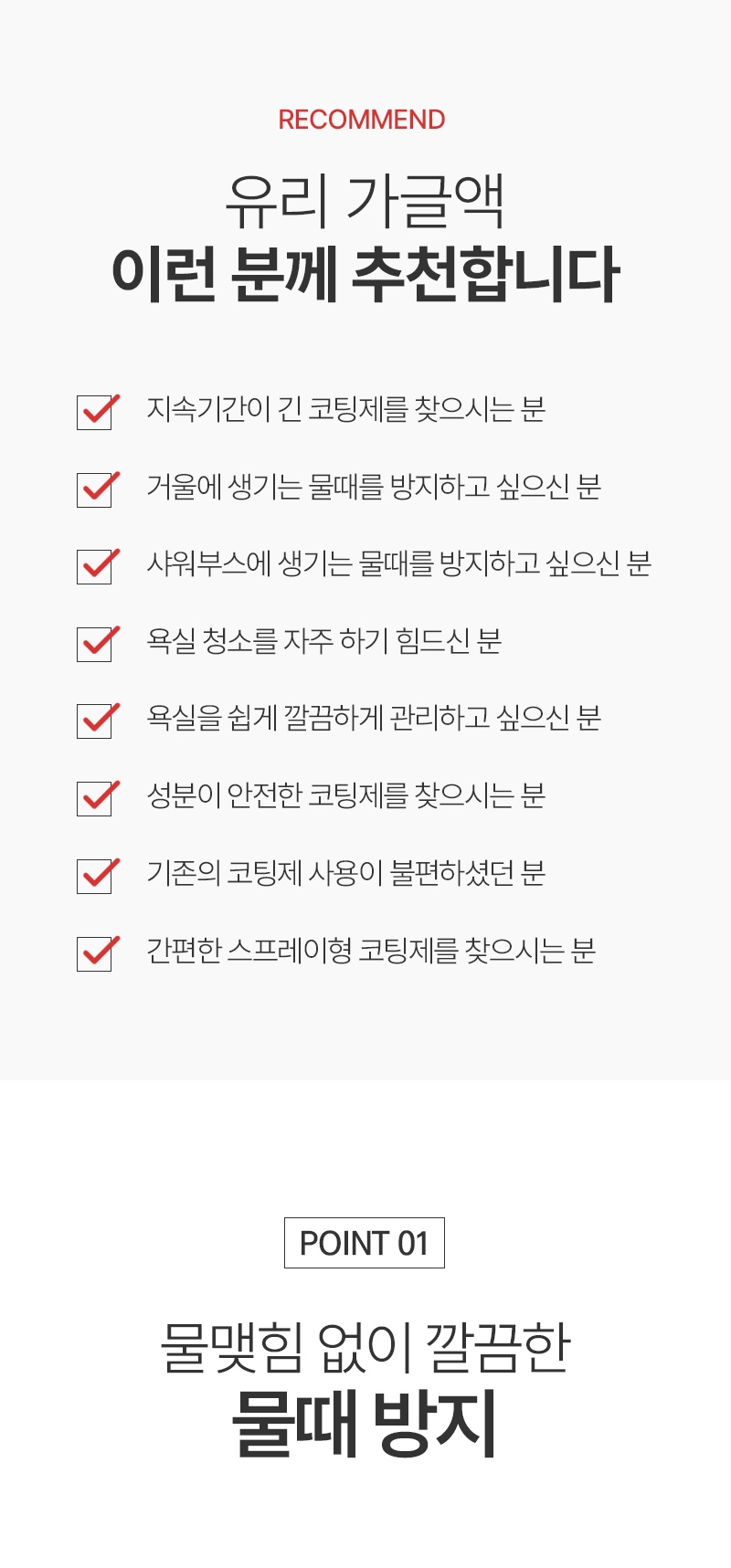 RECOMMEND

유리 가글액
이런 분께 추천합니다

☑ 지속기간이 긴 코팅제를 찾으시는 분

☑ 거울에 생기는 물때를 방지하고 싶으신 분

☑ 샤워부스에 생기는 물때를 방지하고 싶으신 분

☑ 욕실 청소를 자주 하기 힘드신 분

☑ 욕실을 쉽게 깔끔하게 관리하고 싶으신 분

☑ 성분이 안전한 코팅제를 찾으시는 분

☑ 기존의 코팅제 사용이 불편하셨던 분

☑ 간편한 스프레이형 코팅제를 찾으시는 분

POINT 01

물맺힘 없이 깔끔한
물때 방지