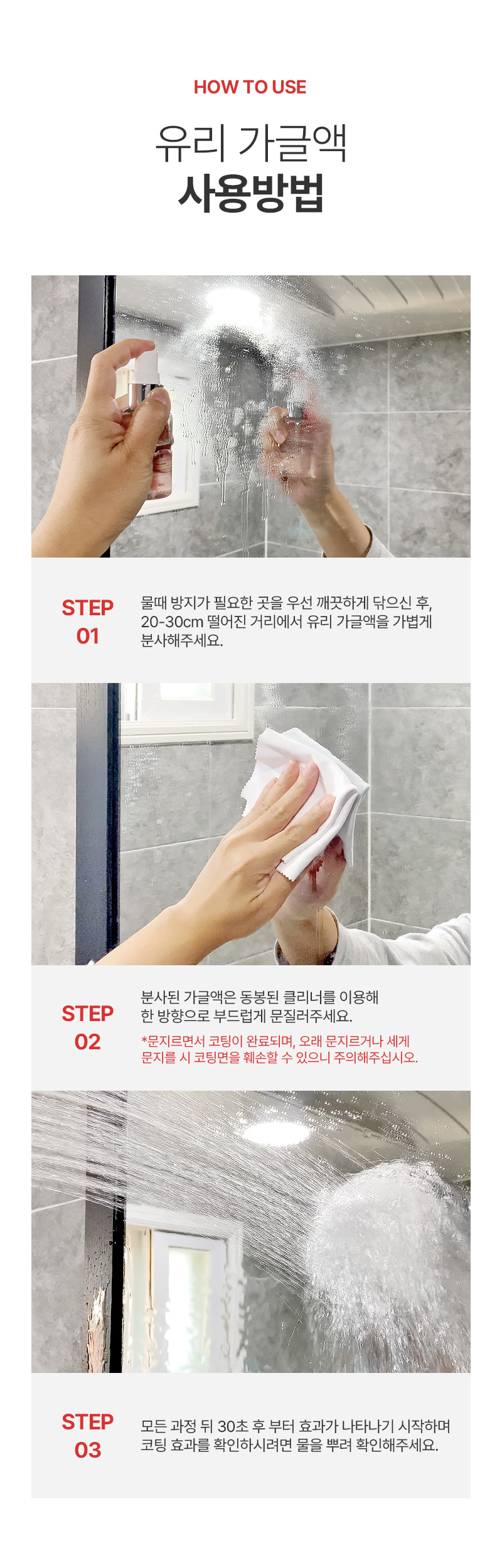 HOW TO USE

유리 가글액
사용방법

STEP 01

물때 방지가 필요한 곳을 우선 깨끗하게 닦으신 후, 20-30cm 떨어진 거리에서 유리 가글액을 가볍게 분사해주세요.

STEP 02

분사된 가글액은 동봉된 클리너를 이용해 한 방향으로 부드럽게 문질러주세요.

*문지르면서 코팅이 완료되며, 오래 문지르거나 세게 문지를 시 코팅면을 훼손할 수 있으니 주의해주십시오.

STEP 03

모든 과정 뒤 30초 후 부터 효과가 나타나기 시작하며 코팅 효과를 확인하시려면 물을 뿌려 확인해주세요.