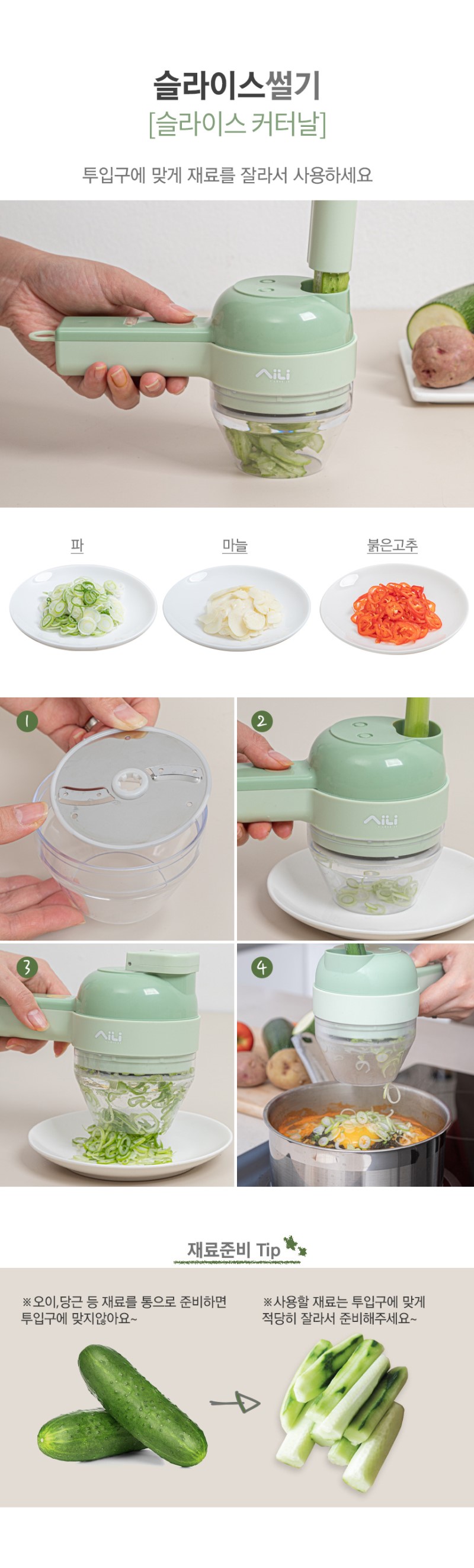 슬라이스썰기
[슬라이스 커터날]

투입구에 맞게 재료를 잘라서 사용하세요

AiLi

파

마늘

붉은고추

1

2

AiLi

3

AiLi

4

재료준비 Tip

※오이,당근 등 재료를 통으로 준비하면 투입구에 맞지않아요~

※사용할 재료는 투입구에 맞게 적당히 잘라서 준비해주세요~