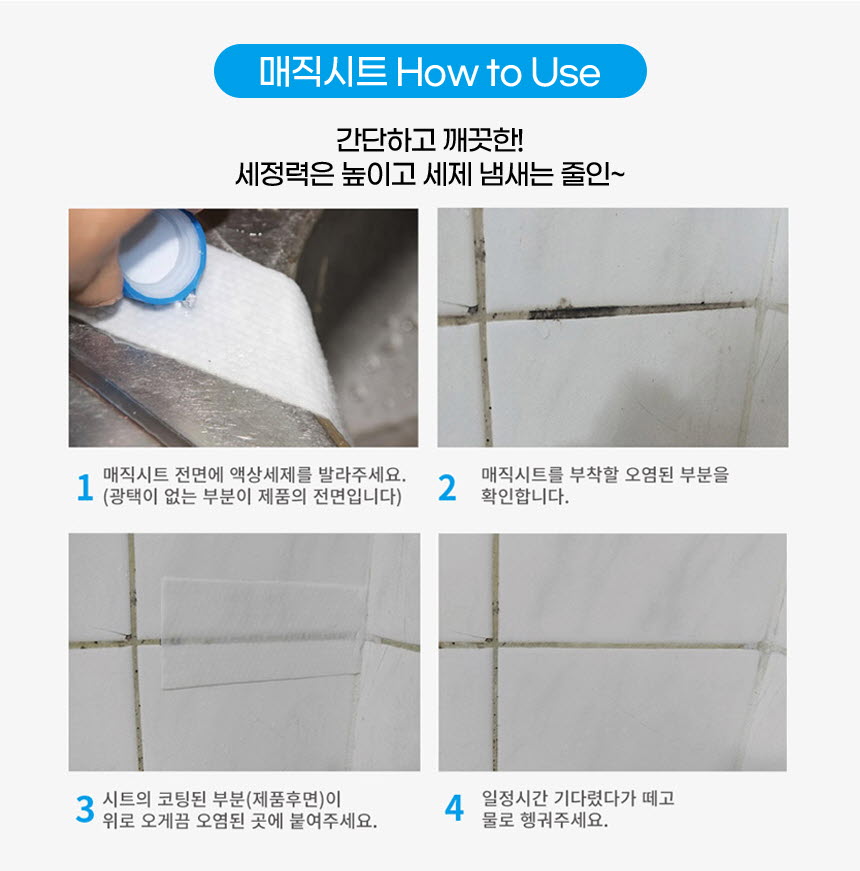 매직시트 How to Use

간단하고 깨끗한!
세정력은 높이고 세제 냄새는 줄인~

1 매직시트 전면에 액상세제를 발라주세요. (광택이 없는 부분이 제품의 전면입니다)

2 매직시트를 부착할 오염된 부분을 확인합니다.

3 시트의 코팅된 부분(제품후면)이 위로 오게끔 오염된 곳에 붙여주세요.

4 일정시간 기다렸다가 떼고 물로 헹궈주세요.