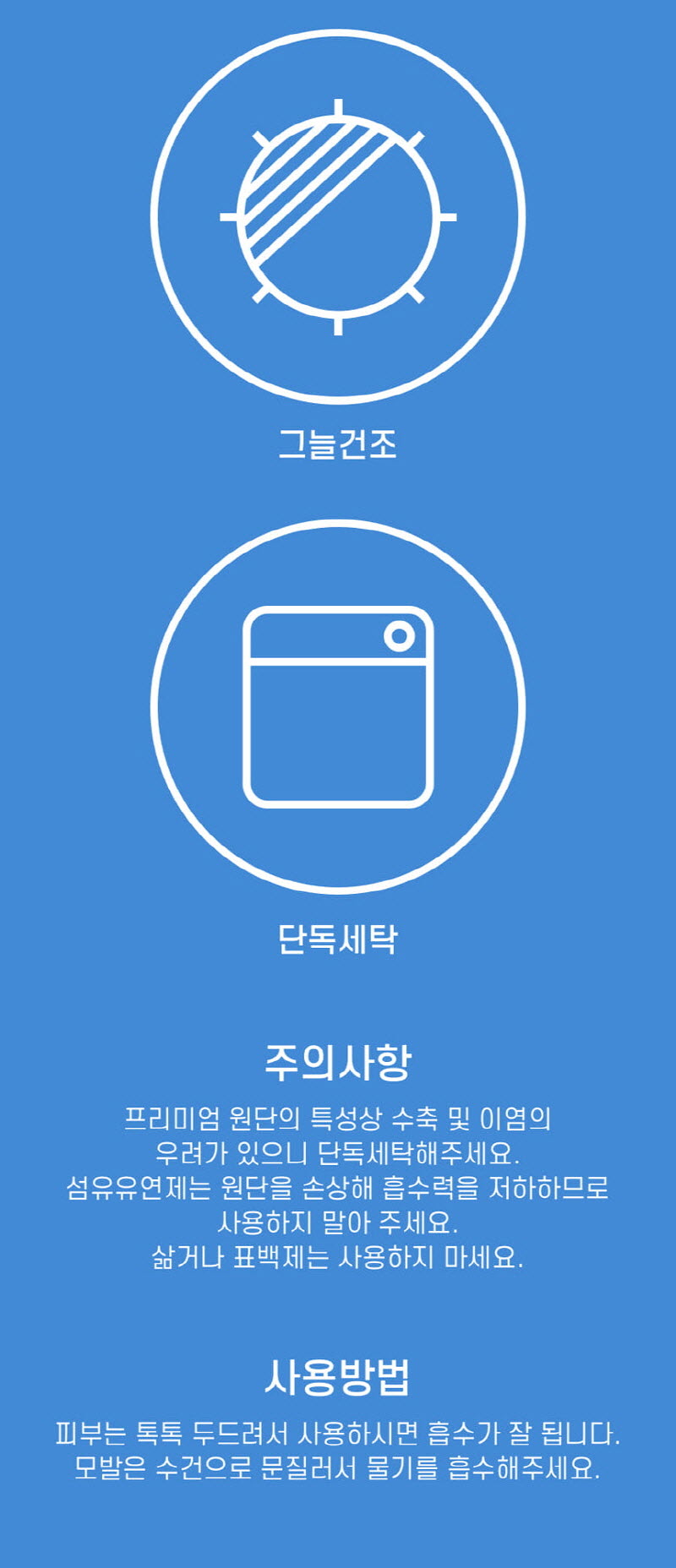 그늘건조

단독세탁

주의사항

프리미엄 원단의 특성상 수축 및 이염의
우려가 있으니 단독세탁해주세요.
섬유유연제는 원단을 손상해 흡수력을 저하하므로
사용하지 말아 주세요.
삶거나 표백제는 사용하지 마세요.

사용방법

피부는 톡톡 두드려서 사용하시면 흡수가 잘 됩니다.
모발은 수건으로 문질러서 물기를 흡수해주세요.