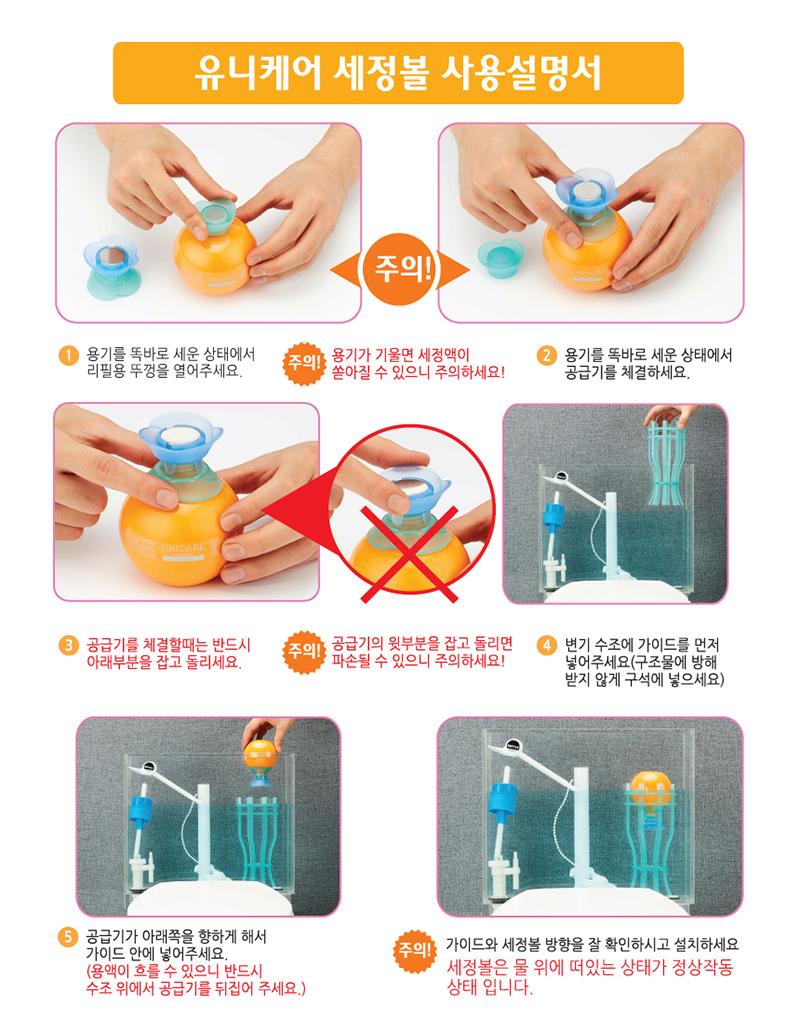 유니케어 세정볼 사용설명서

주의!

1 용기를 똑바로 세운 상태에서 리필용 뚜껑을 열어주세요.

주의! 용기가 기울면 세정액이 쏟아질 수 있으니 주의하세요!

2 용기를 똑바로 세운 상태에서 공급기를 체결하세요.

UNICARE

3 공급기를 체결할때는 반드시 아래부분을 잡고 돌리세요.

주의! 공급기의 윗부분을 잡고 돌리면 파손될 수 있으니 주의하세요!

4 변기 수조에 가이드를 먼저 넣어주세요(구조물에 방해 받지 않게 구석에 넣으세요)

5 공급기가 아래쪽을 향하게 해서 가이드 안에 넣어주세요. (용액이 흐를 수 있으니 반드시 수조 위에서 공급기를 뒤집어 주세요.)

주의! 가이드와 세정볼 방향을 잘 확인하시고 설치하세요
세정볼은 물 위에 떠있는 상태가 정상작동 상태 입니다.