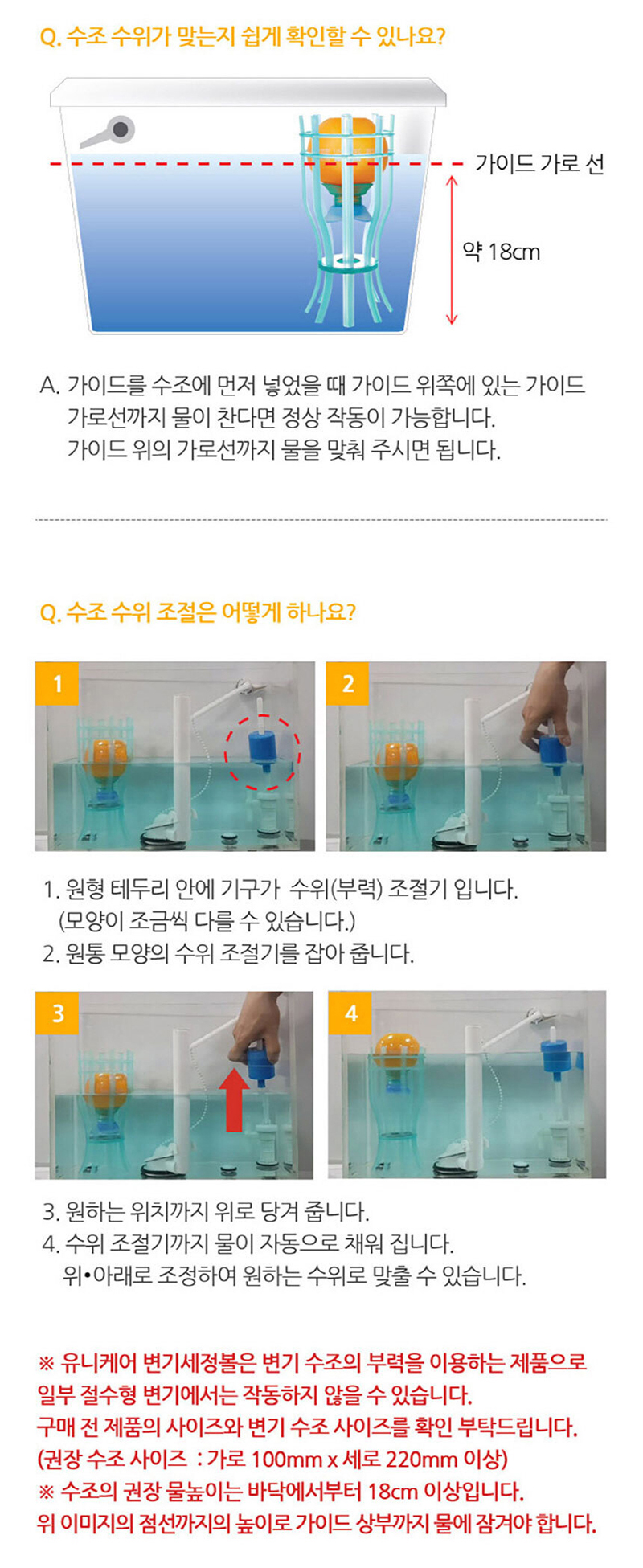 Q. 수조 수위가 맞는지 쉽게 확인할 수 있나요?

가이드 가로 선

약 18cm

A. 가이드를 수조에 먼저 넣었을 때 가이드 위쪽에 있는 가이드 가로선까지 물이 찬다면 정상 작동이 가능합니다. 가이드 위의 가로선까지 물을 맞춰 주시면 됩니다.

Q. 수조 수위 조절은 어떻게 하나요?

1

2

1. 원형 테두리 안에 기구가 수위(부력) 조절기 입니다. (모양이 조금씩 다를 수 있습니다.)
2. 원통 모양의 수위 조절기를 잡아 줍니다.

3

4

3. 원하는 위치까지 위로 당겨 줍니다.
4. 수위 조절기까지 물이 자동으로 채워 집니다. 위•아래로 조정하여 원하는 수위로 맞출 수 있습니다.

※ 유니케어 변기세정볼은 변기 수조의 부력을 이용하는 제품으로 일부 절수형 변기에서는 작동하지 않을 수 있습니다.
구매 전 제품의 사이즈와 변기 수조 사이즈를 확인 부탁드립니다.
(권장 수조 사이즈 : 가로 100mm x 세로 220mm 이상)
※ 수조의 권장 물높이는 바닥에서부터 18cm 이상입니다.
위 이미지의 점선까지의 높이로 가이드 상부까지 물에 잠겨야 합니다.