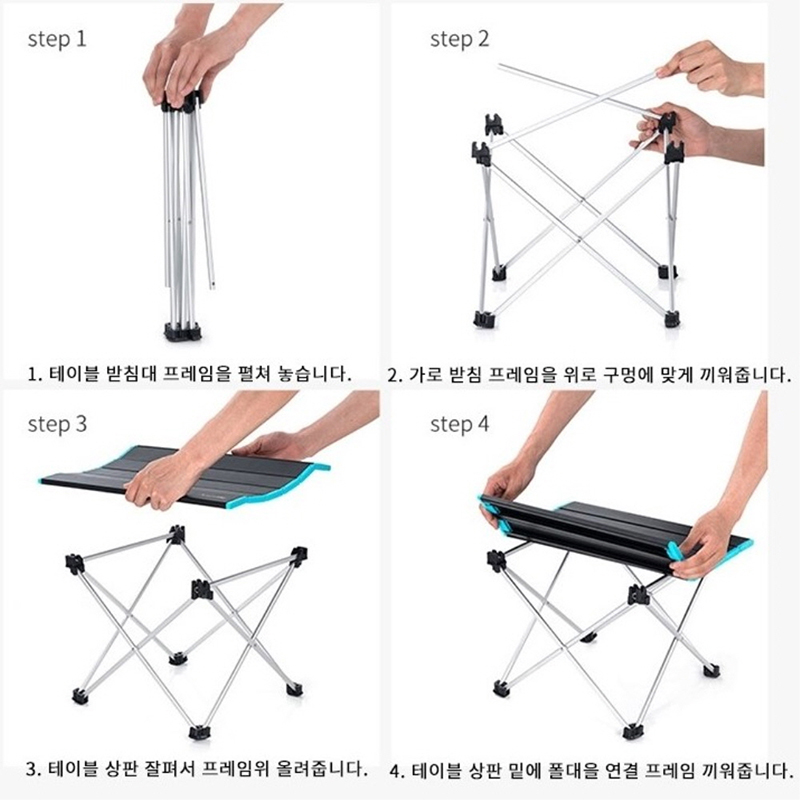 step 1

1. 테이블 받침대 프레임을 펼쳐 놓습니다.

step 2

2. 가로 받침 프레임을 위로 구멍에 맞게 끼워줍니다.

step 3

3. 테이블 상판 잘펴서 프레임위 올려줍니다.

step 4

4. 테이블 상판 밑에 폴대을 연결 프레임 끼워줍니다.